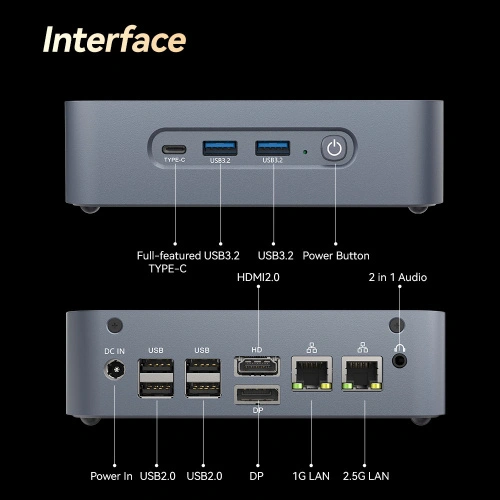 Interface

TYPE-C
USB3.2
USB3.2

Full-featured USB3.2 TYPE-C
USB3.2
Power Button

HDMI2.0
2 in 1 Audio

DC IN
USB
USB
HD
DP

Power In
USB2.0
USB2.0
DP
1G LAN
2.5G LAN