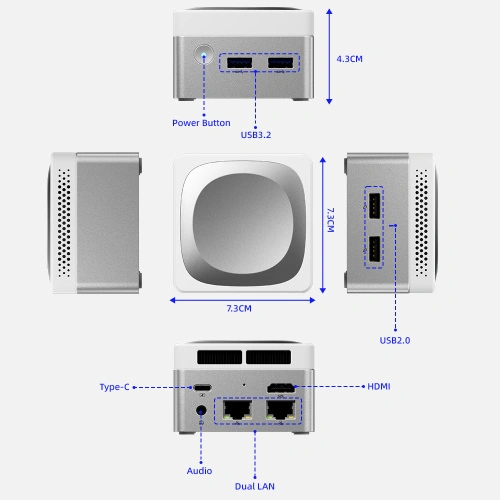 4.3CM

Power Button

USB3.2

7.3CM

7.3CM

USB2.0

Type-C

HDMI

Audio

Dual LAN