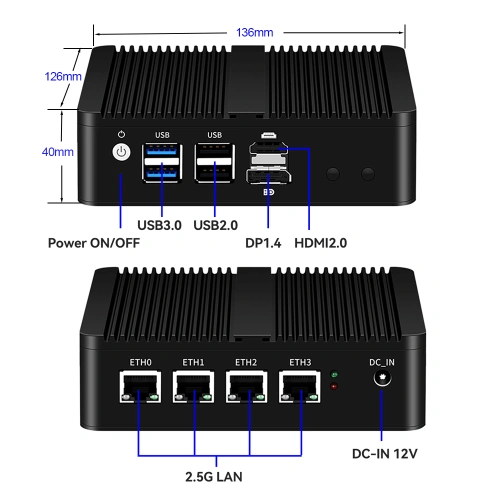 136mm

126mm

40mm

USB USB

USB3.0 USB2.0

Power ON/OFF

DP1.4 HDMI2.0

ETH0 ETH1 ETH2 ETH3 DC_IN

DC-IN 12V

2.5G LAN