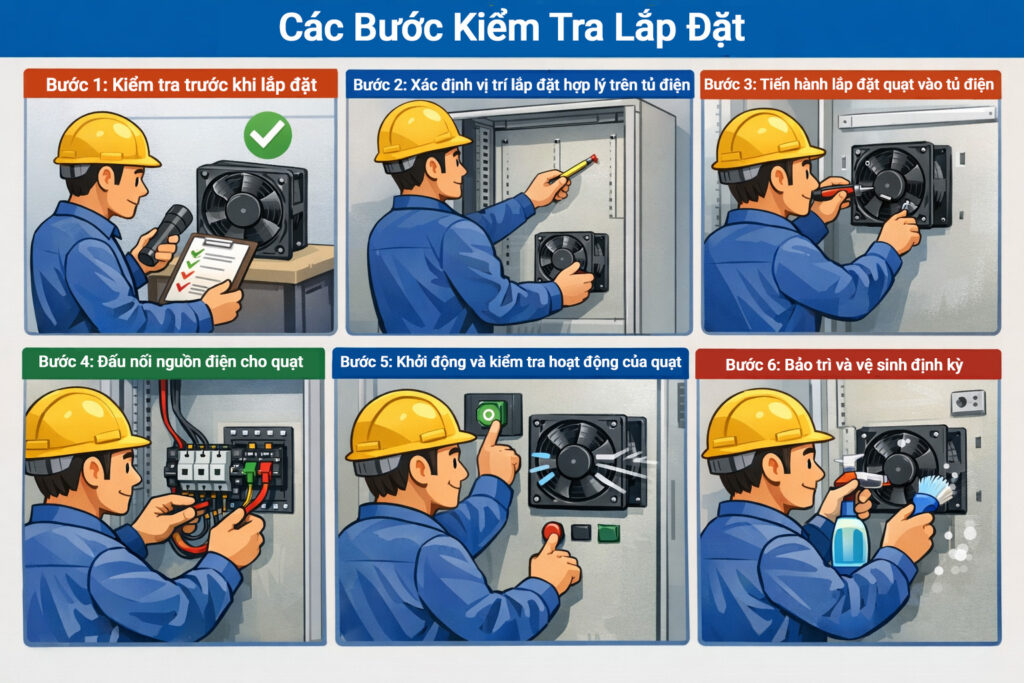 Các Bước Kiểm Tra Lắp Đặt

Bước 1: Kiểm tra trước khi lắp đặt

Bước 2: Xác định vị trí lắp đặt hợp lý trên tủ điện

Bước 3: Tiến hành lắp đặt quạt vào tủ điện

Bước 4: Đấu nối nguồn điện cho quạt

Bước 5: Khởi động và kiểm tra hoạt động của quạt

Bước 6: Bảo trì và vệ sinh định kỳ