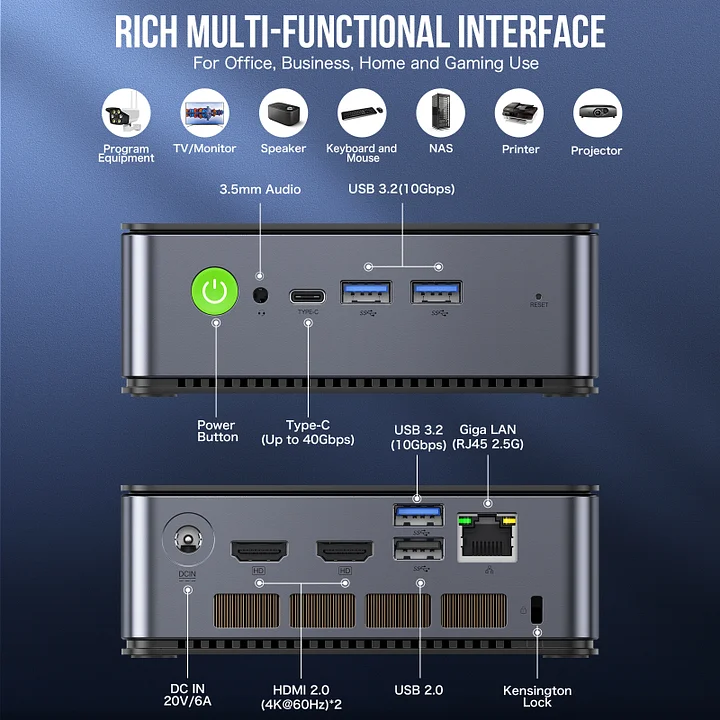 RICH MULTI-FUNCTIONAL INTERFACE
For Office, Business, Home and Gaming Use

Program Equipment
TV/Monitor
Speaker
Keyboard and Mouse
NAS
Printer
Projector

3.5mm Audio
USB 3.2(10Gbps)

TYPE-C
RESET

Power Button
Type-C (Up to 40Gbps)
USB 3.2 (10Gbps)
Giga LAN (RJ45 2.5G)

DCIN
HD
HD

DC IN 20V/6A
HDMI 2.0 (4K@60Hz)*2
USB 2.0
Kensington Lock