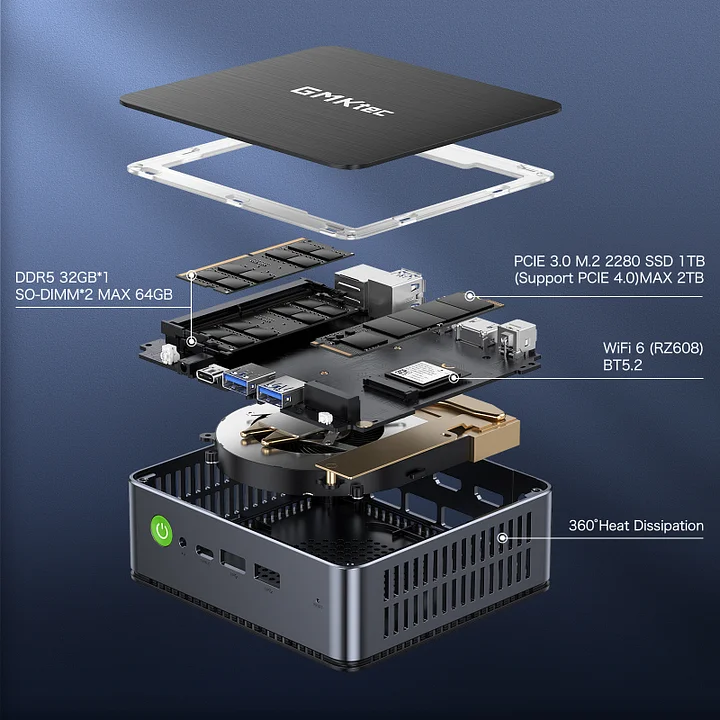 GMKtec

DDR5 32GB*1
SO-DIMM*2 MAX 64GB

PCIE 3.0 M.2 2280 SSD 1TB
(Support PCIE 4.0)MAX 2TB

WiFi 6 (RZ608)
BT5.2

360°Heat Dissipation