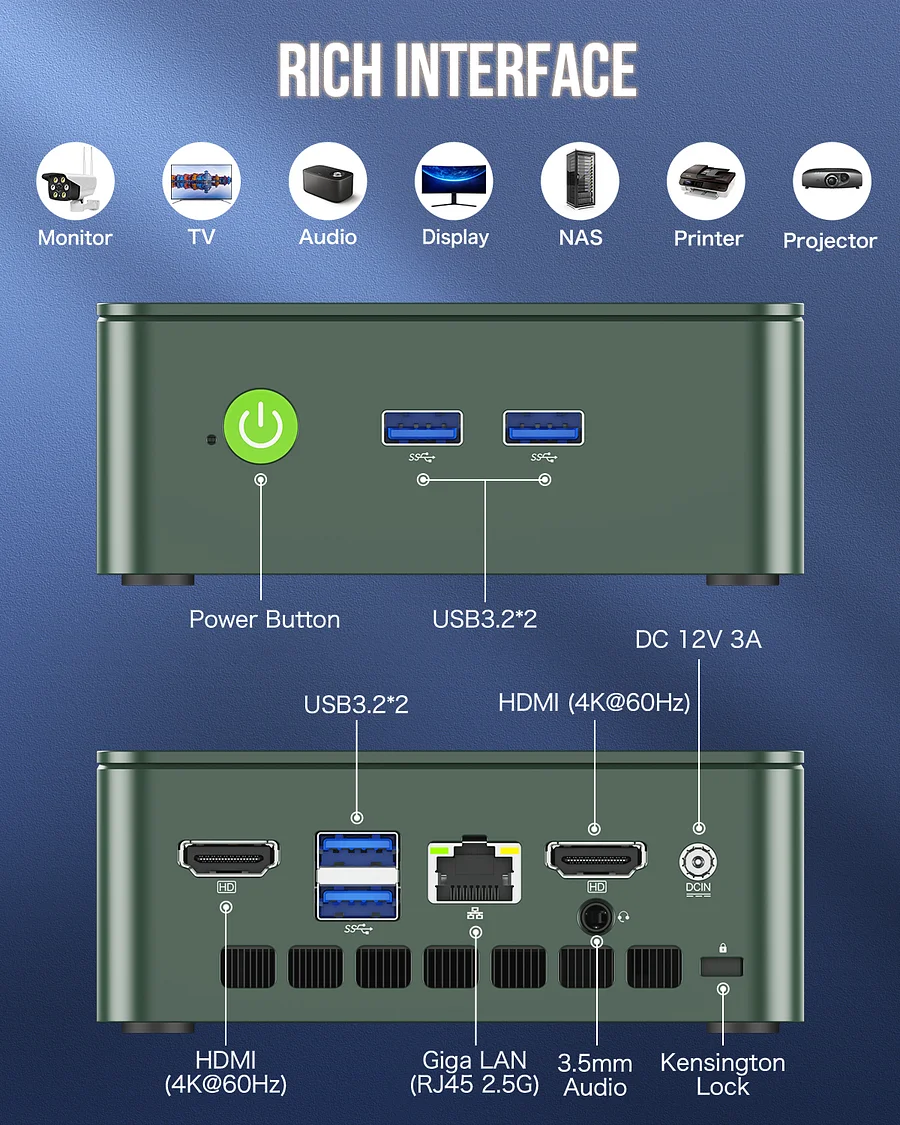 RICH INTERFACE

Monitor TV Audio Display NAS Printer Projector

Power Button

USB3.2*2

DC 12V 3A

USB3.2*2

HDMI (4K@60Hz)

HD

HD

DCIN

HDMI (4K@60Hz)

Giga LAN (RJ45 2.5G)

3.5mm Audio

Kensington Lock